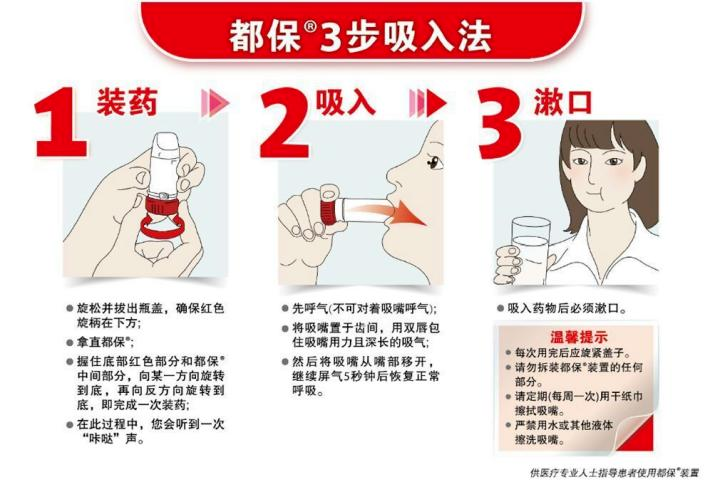 都保®3步吸入法

1 装药

● 旋松并拔出瓶盖，确保红色旋柄在下方；
● 拿直都保®；
● 握住底部红色部分和都保®中间部分，向某一方向旋转到底，再向反方向旋转到底，即完成一次装药；
● 在此过程中，您会听到一次“咔哒”声。

2 吸入

● 先呼气(不可对着吸嘴呼气)；
● 将吸嘴置于齿间，用双唇包住吸嘴用力且深长的吸气；
● 然后将吸嘴从嘴部移开，继续屏气5秒钟后恢复正常呼吸。

3 漱口

● 吸入药物后必须漱口。

温馨提示
● 每次用完后应旋紧盖子。
● 请勿拆装都保®装置的任何部分。
● 请定期(每周一次)用干纸巾擦拭吸嘴。
● 严禁用水或其他液体擦洗吸嘴。

供医疗专业人士指导患者使用都保®装置